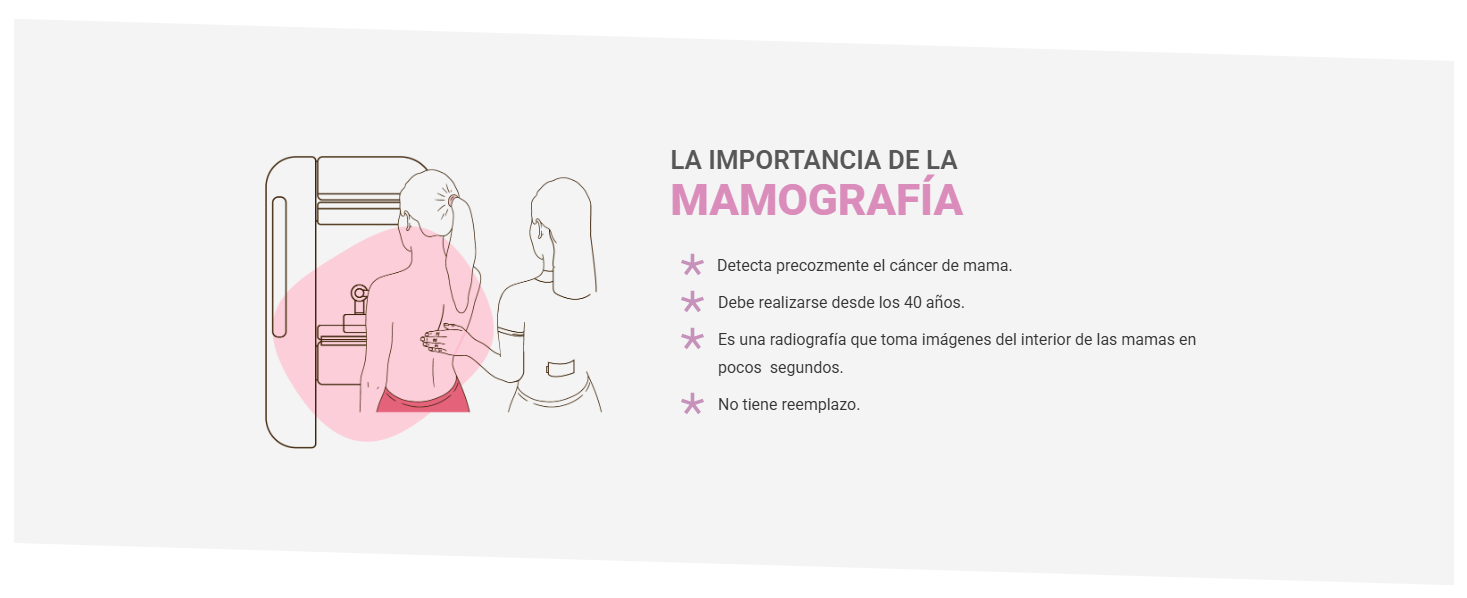 LA IMPORTANCIA DE LA
MAMOGRAFÍA

* Detecta precozmente el cáncer de mama.
* Debe realizarse desde los 40 años.
* Es una radiografía que toma imágenes del interior de las mamas en pocos segundos.
* No tiene reemplazo.